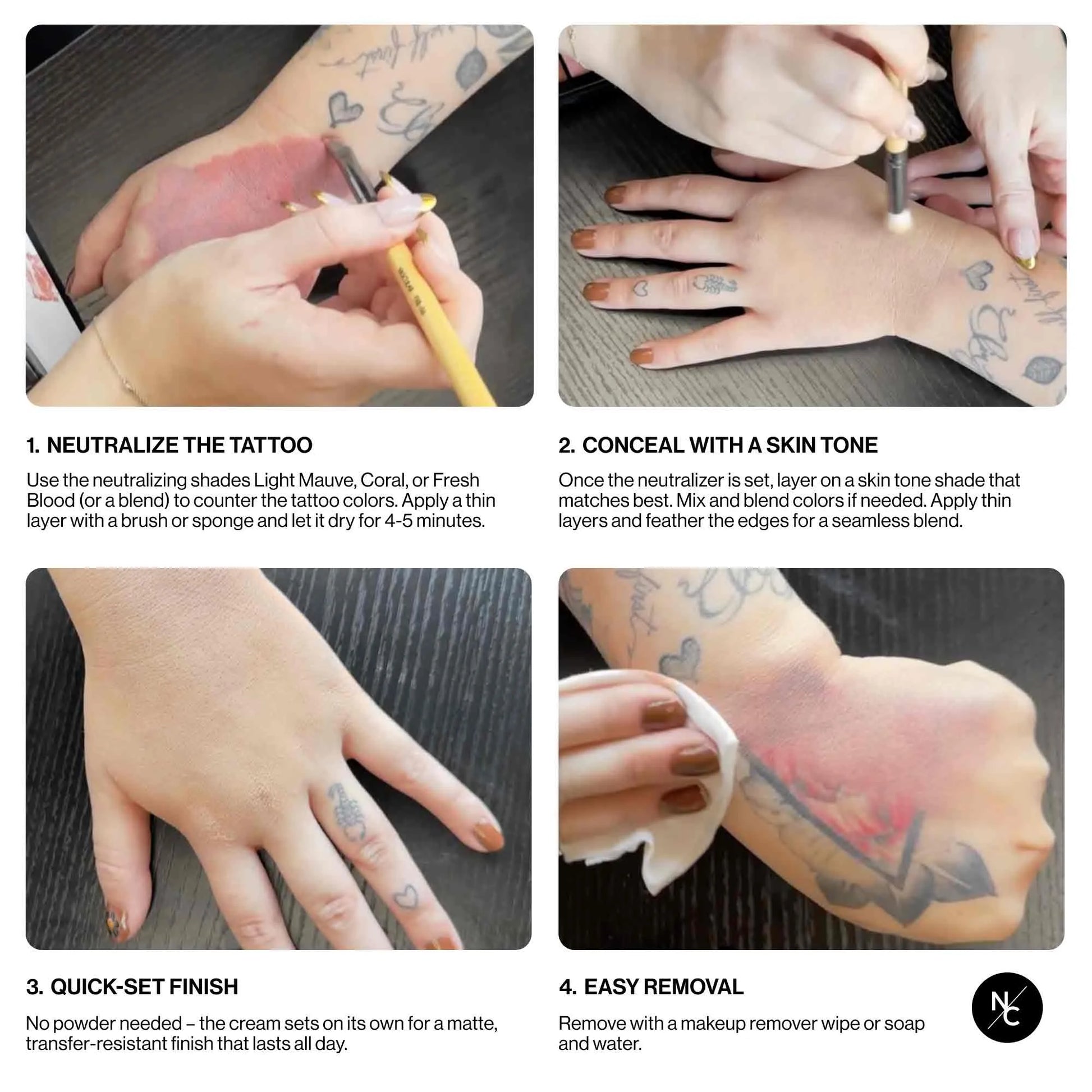 1. NEUTRALIZE THE TATTOO

Use the neutralizing shades Light Mauve, Coral, or Fresh Blood (or a blend) to counter the tattoo colors. Apply a thin layer with a brush or sponge and let it dry for 4-5 minutes.

2. CONCEAL WITH A SKIN TONE

Once the neutralizer is set, layer on a skin tone shade that matches best. Mix and blend colors if needed. Apply thin layers and feather the edges for a seamless blend.

3. QUICK-SET FINISH

No powder needed – the cream sets on its own for a matte, transfer-resistant finish that lasts all day.

4. EASY REMOVAL

Remove with a makeup remover wipe or soap and water.

NC